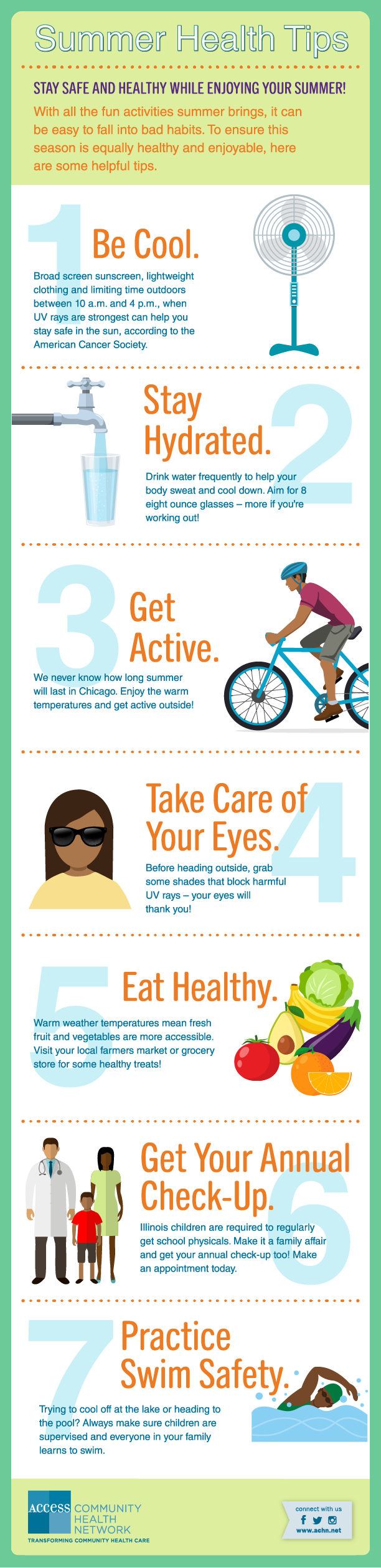 Summer Health Tips

STAY SAFE AND HEALTHY WHILE ENJOYING YOUR SUMMER!

With all the fun activities summer brings, it can be easy to fall into bad habits. To ensure this season is equally healthy and enjoyable, here are some helpful tips.

1 Be Cool.

Broad screen sunscreen, lightweight clothing and limiting time outdoors between 10 a.m. and 4 p.m., when UV rays are strongest can help you stay safe in the sun, according to the American Cancer Society.

2 Stay Hydrated.

Drink water frequently to help your body sweat and cool down. Aim for 8 eight ounce glasses – more if you're working out!

3 Get Active.

We never know how long summer will last in Chicago. Enjoy the warm temperatures and get active outside!

4 Take Care of Your Eyes.

Before heading outside, grab some shades that block harmful UV rays – your eyes will thank you!

5 Eat Healthy.

Warm weather temperatures mean fresh fruit and vegetables are more accessible. Visit your local farmers market or grocery store for some healthy treats!

6 Get Your Annual Check-Up.

Illinois children are required to regularly get school physicals. Make it a family affair and get your annual check-up too! Make an appointment today.

7 Practice Swim Safety.

Trying to cool off at the lake or heading to the pool? Always make sure children are supervised and everyone in your family learns to swim.

ACCESS COMMUNITY HEALTH NETWORK
TRANSFORMING COMMUNITY HEALTH CARE

connect with us
www.achn.net